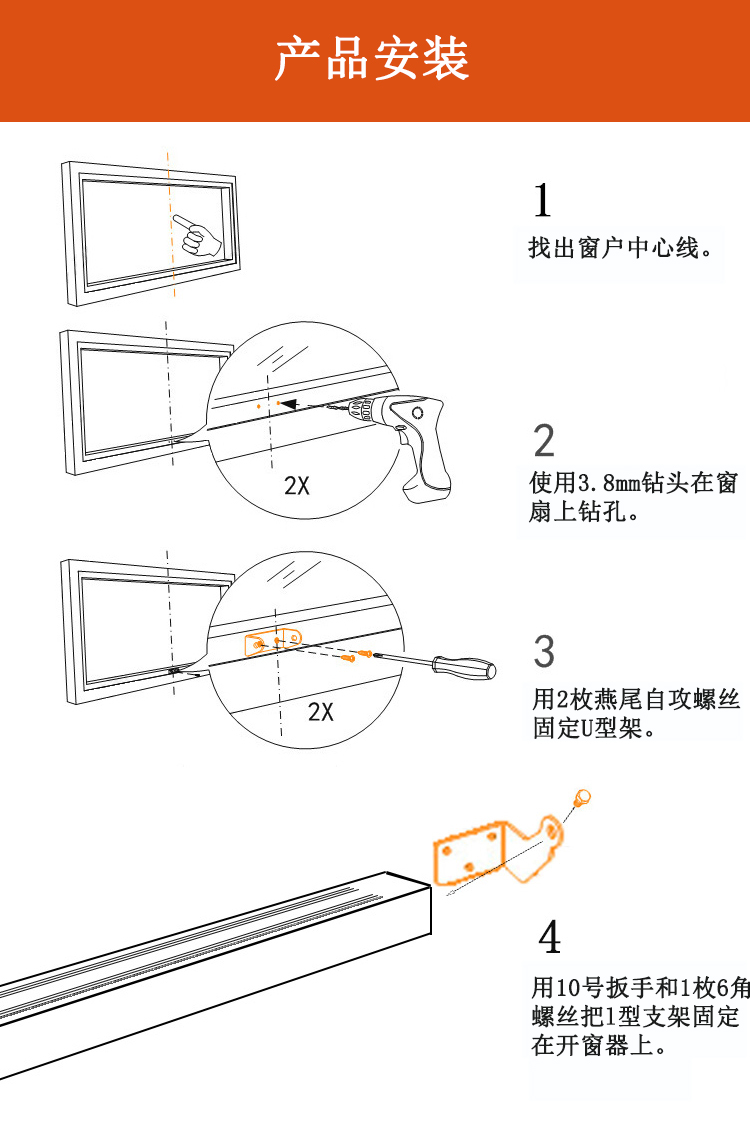 产品安装

1
找出窗户中心线。

2X

2
使用3.8mm钻头在窗扇上钻孔。

2X

3
用2枚燕尾自攻螺丝固定U型架。

4
用10号扳手和1枚6角螺丝把1型支架固定在开窗器上。